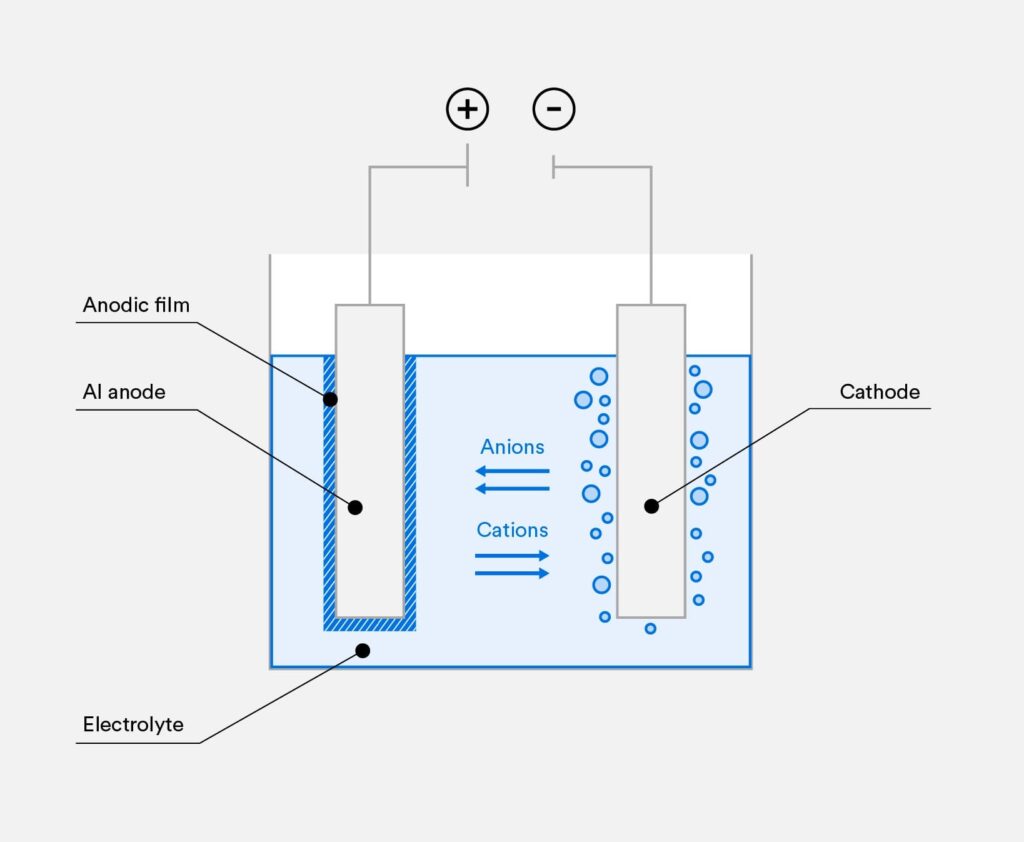 + -

Anodic film

Al anode

Anions

Cations

Cathode

Electrolyte